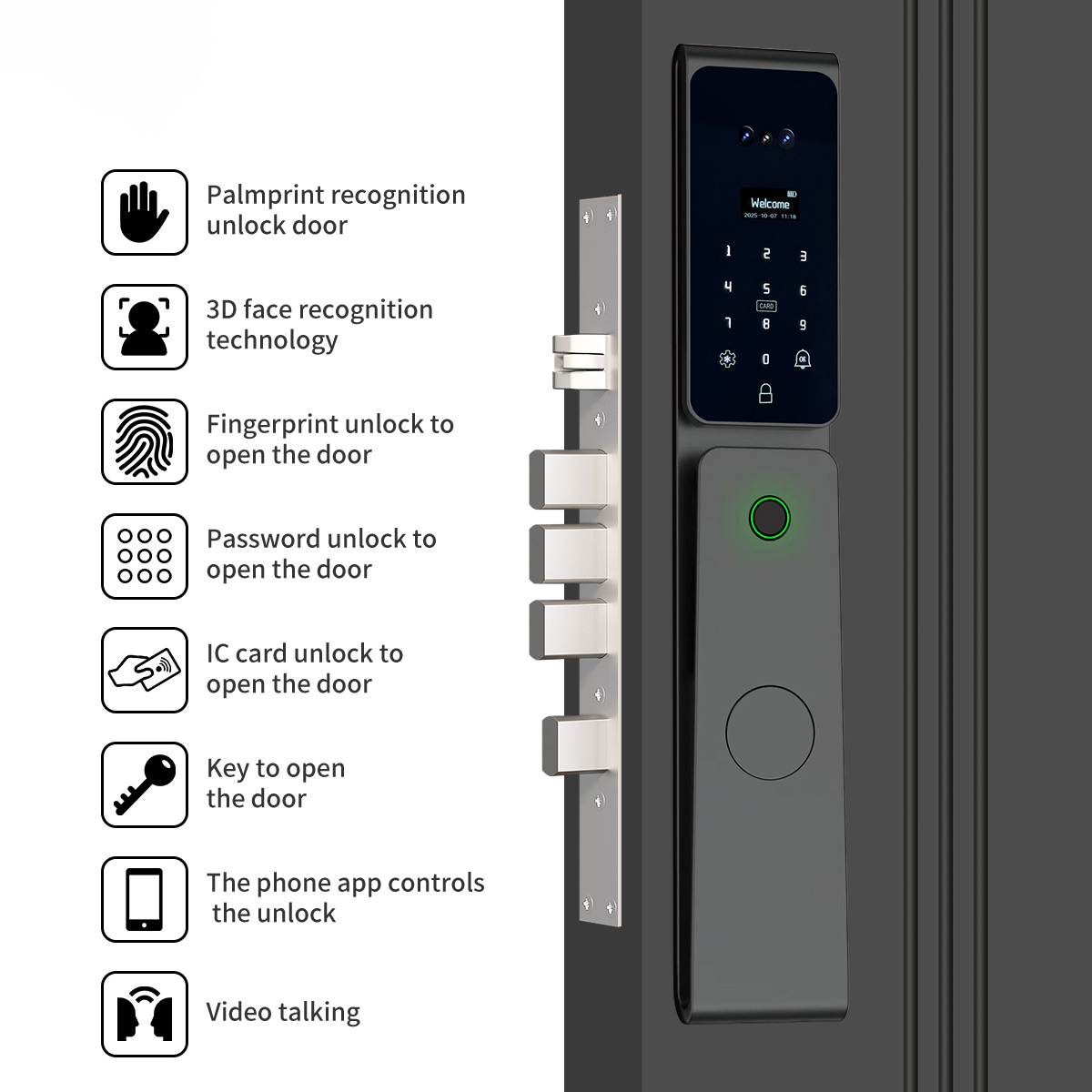 Palmprint recognition unlock door

3D face recognition technology

Fingerprint unlock to open the door

Password unlock to open the door

IC card unlock to open the door

Key to open the door

The phone app controls the unlock

Video talking

Welcome
2025-10-07 11:18

1 2 3
4 5 6
CARD
7 8 9
0 OK